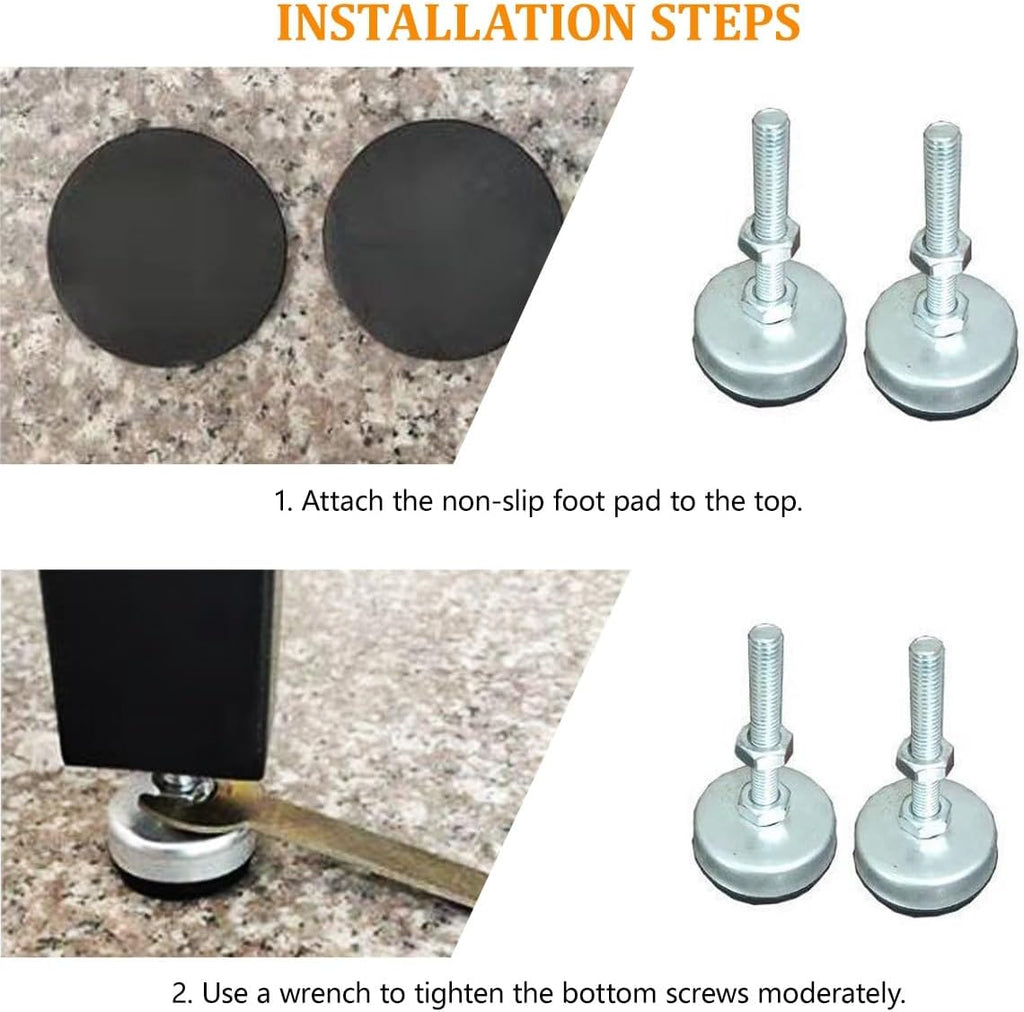 INSTALLATION STEPS

1. Attach the non-slip foot pad to the top.

2. Use a wrench to tighten the bottom screws moderately.