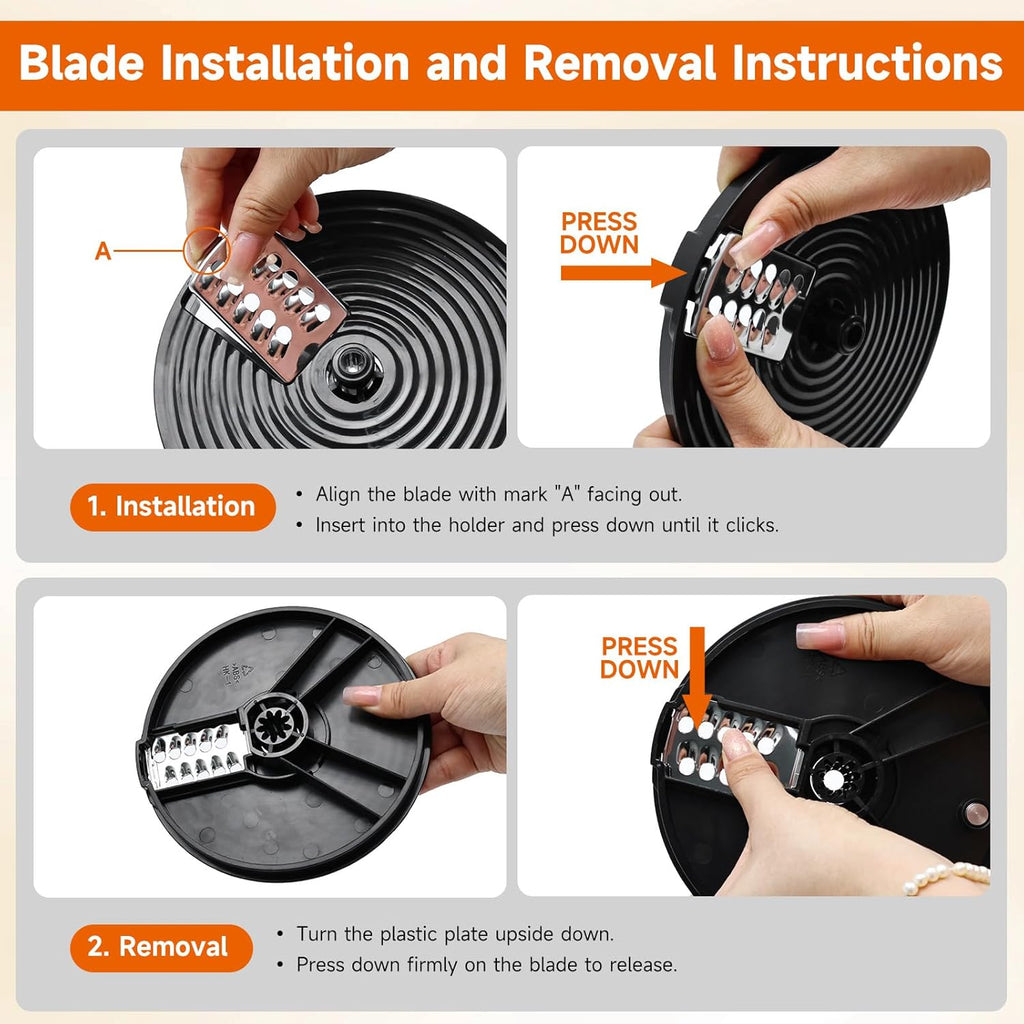 Blade Installation and Removal Instructions

A

PRESS DOWN

1. Installation

• Align the blade with mark "A" facing out.
• Insert into the holder and press down until it clicks.

PRESS DOWN

2. Removal

• Turn the plastic plate upside down.
• Press down firmly on the blade to release.