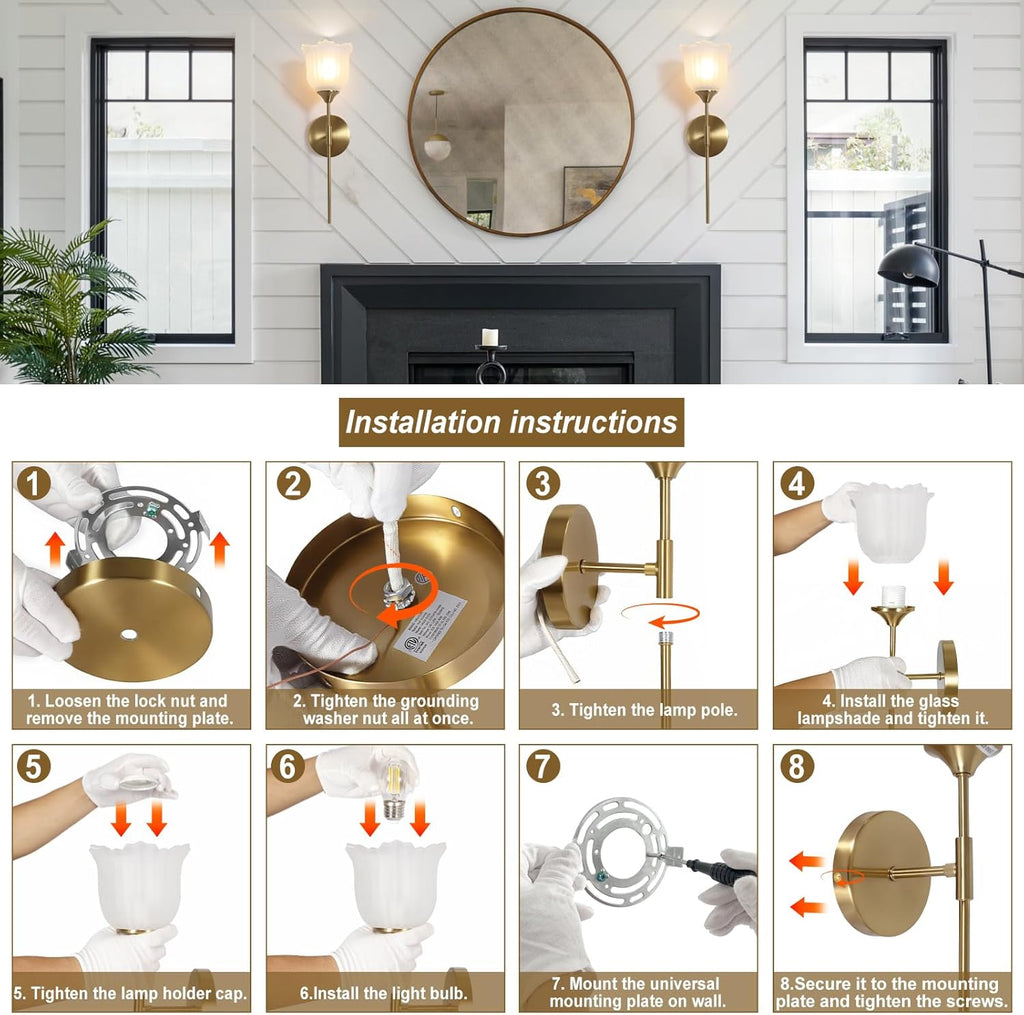 Installation instructions

1

1. Loosen the lock nut and remove the mounting plate.

2

2. Tighten the grounding washer nut all at once.

3

3. Tighten the lamp pole.

4

4. Install the glass lampshade and tighten it.

5

5. Tighten the lamp holder cap.

6

6.Install the light bulb.

7

7. Mount the universal mounting plate on wall.

8

8.Secure it to the mounting plate and tighten the screws.